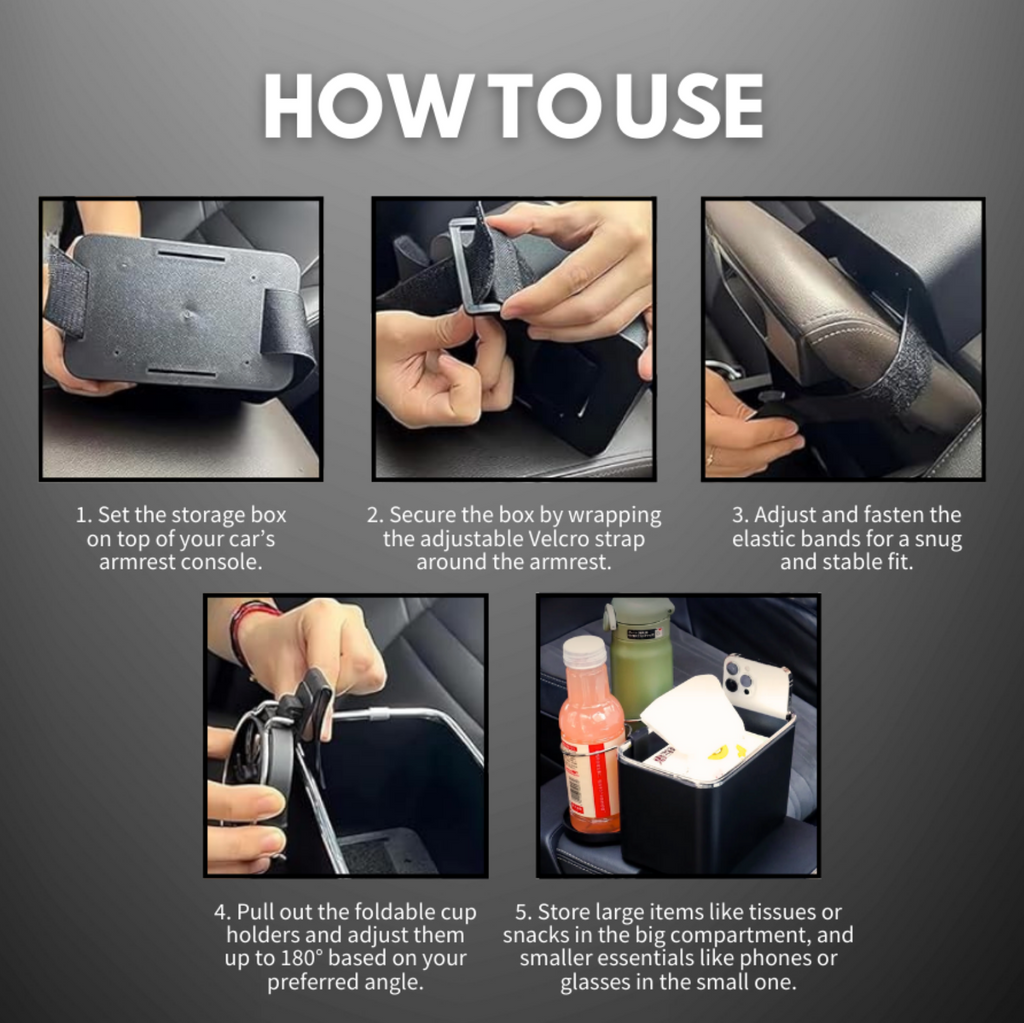 HOW TO USE

1. Set the storage box on top of your car's armrest console.

2. Secure the box by wrapping the adjustable Velcro strap around the armrest.

3. Adjust and fasten the elastic bands for a snug and stable fit.

4. Pull out the foldable cup holders and adjust them up to 180° based on your preferred angle.

5. Store large items like tissues or snacks in the big compartment, and smaller essentials like phones or glasses in the small one.